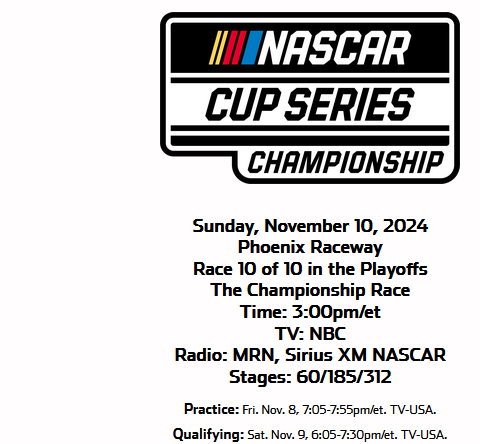 NASCAR
CUP SERIES
CHAMPIONSHIP

Sunday, November 10, 2024
Phoenix Raceway
Race 10 of 10 in the Playoffs
The Championship Race
Time: 3:00pm/et
TV: NBC
Radio: MRN, Sirius XM NASCAR
Stages: 60/185/312

Practice: Fri. Nov. 8, 7:05-7:55pm/et. TV-USA.

Qualifying: Sat. Nov. 9, 6:05-7:30pm/et. TV-USA.